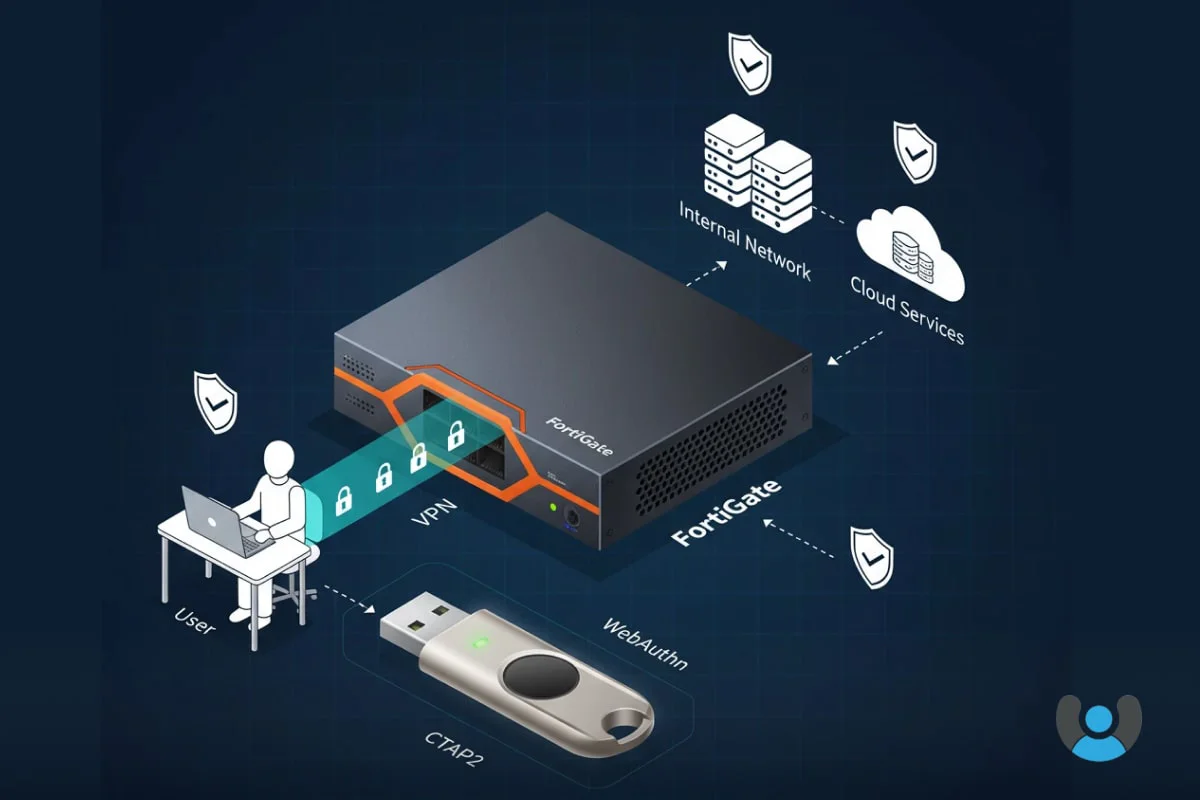 Internal Network

Cloud Services

FortiGate

FortiGate

VPN

User

WebAuthn

CTAP2